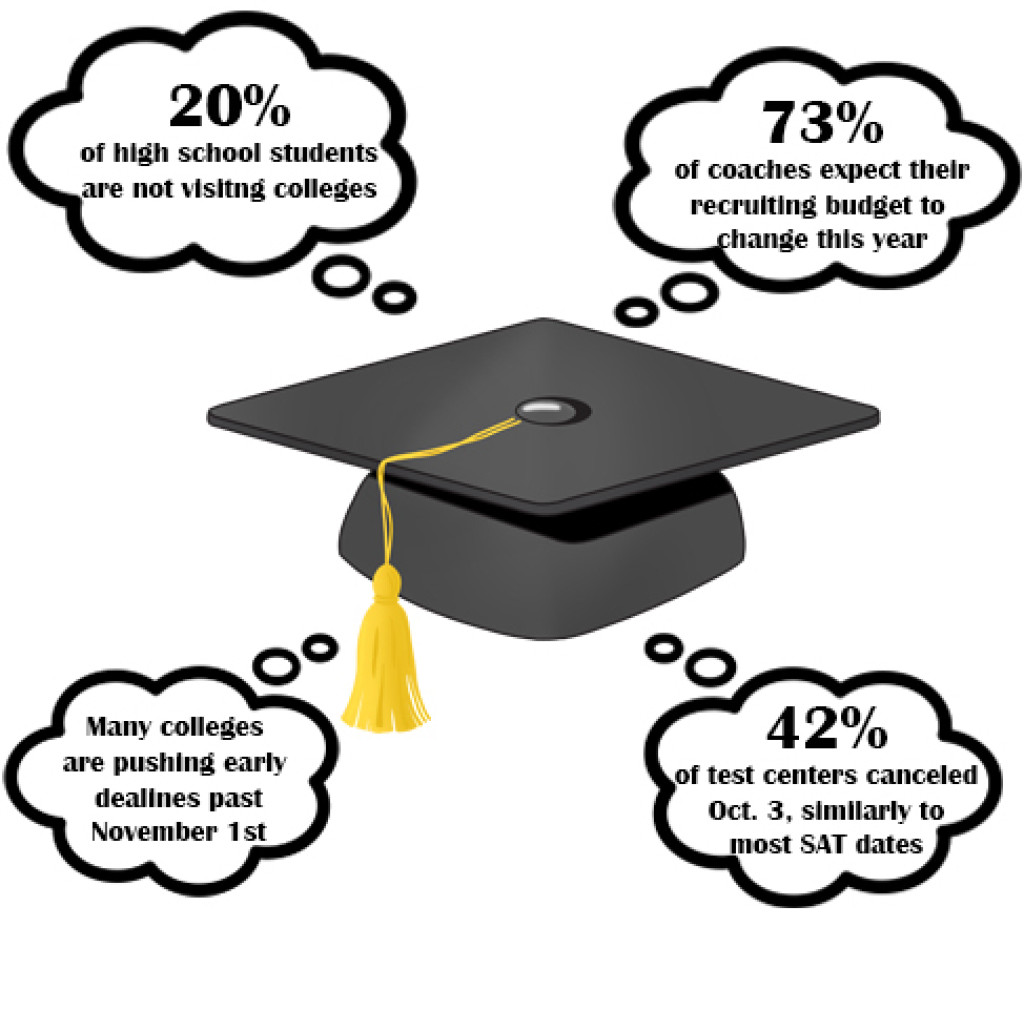 20%
of high school students are not visitng colleges

73%
of coaches expect their recruiting budget to change this year

Many colleges are pushing early dealines past November 1st

42%
of test centers canceled Oct. 3, similarly to most SAT dates