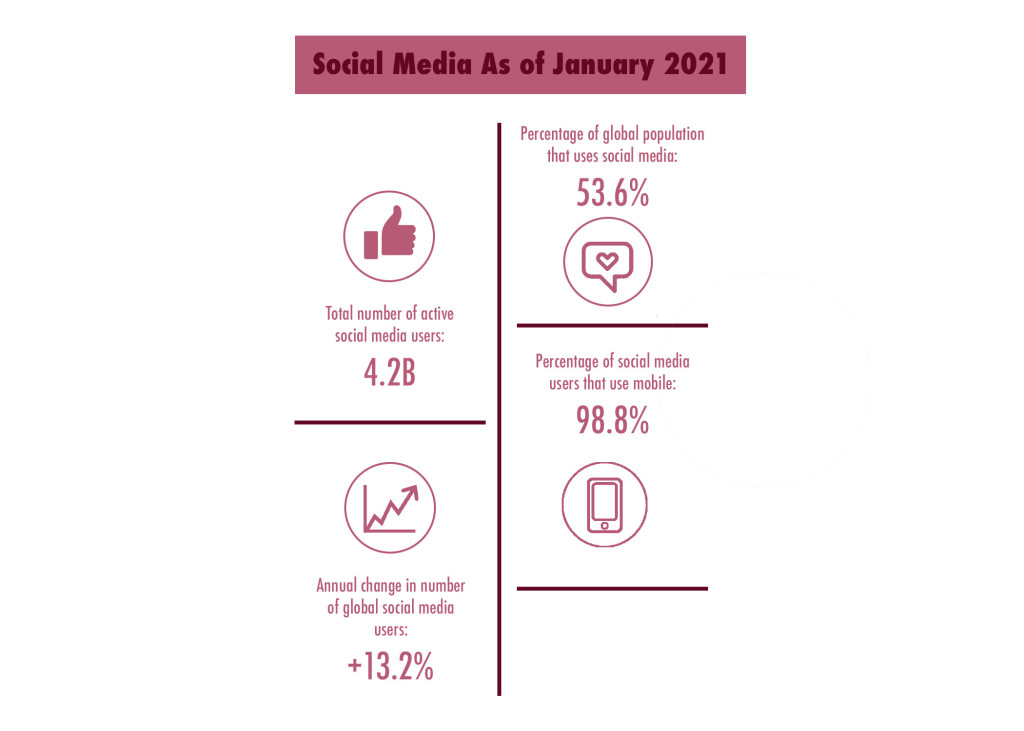 Social Media As of January 2021

Total number of active social media users:

4.2B

Annual change in number of global social media users:

+13.2%

Percentage of global population that uses social media:

53.6%

Percentage of social media users that use mobile:

98.8%