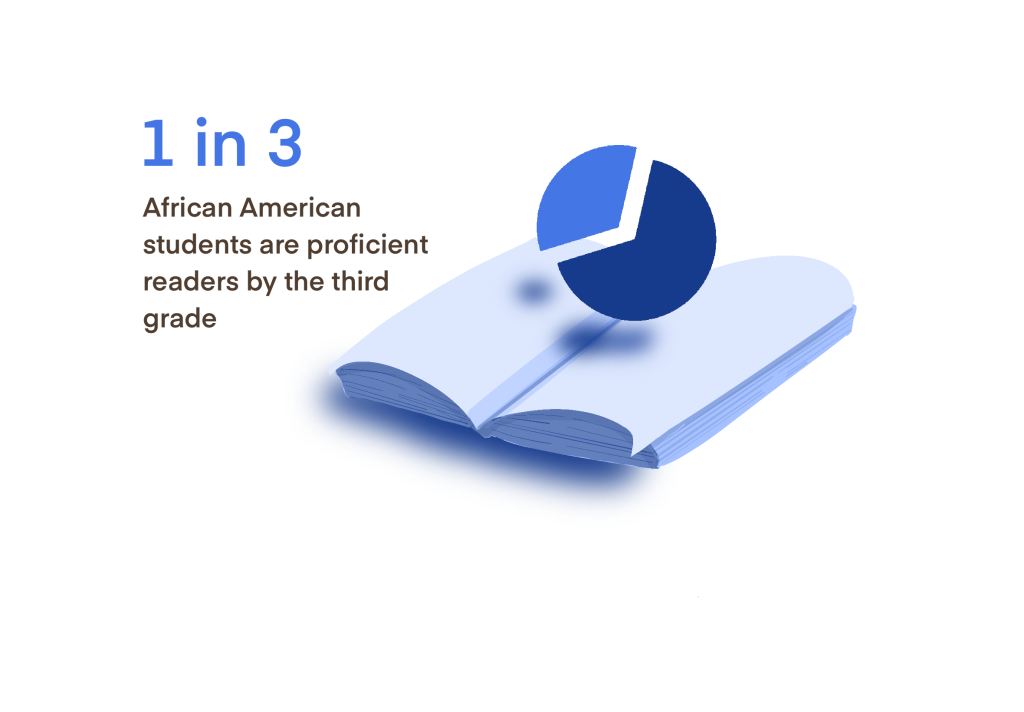 1 in 3

African American students are proficient readers by the third grade