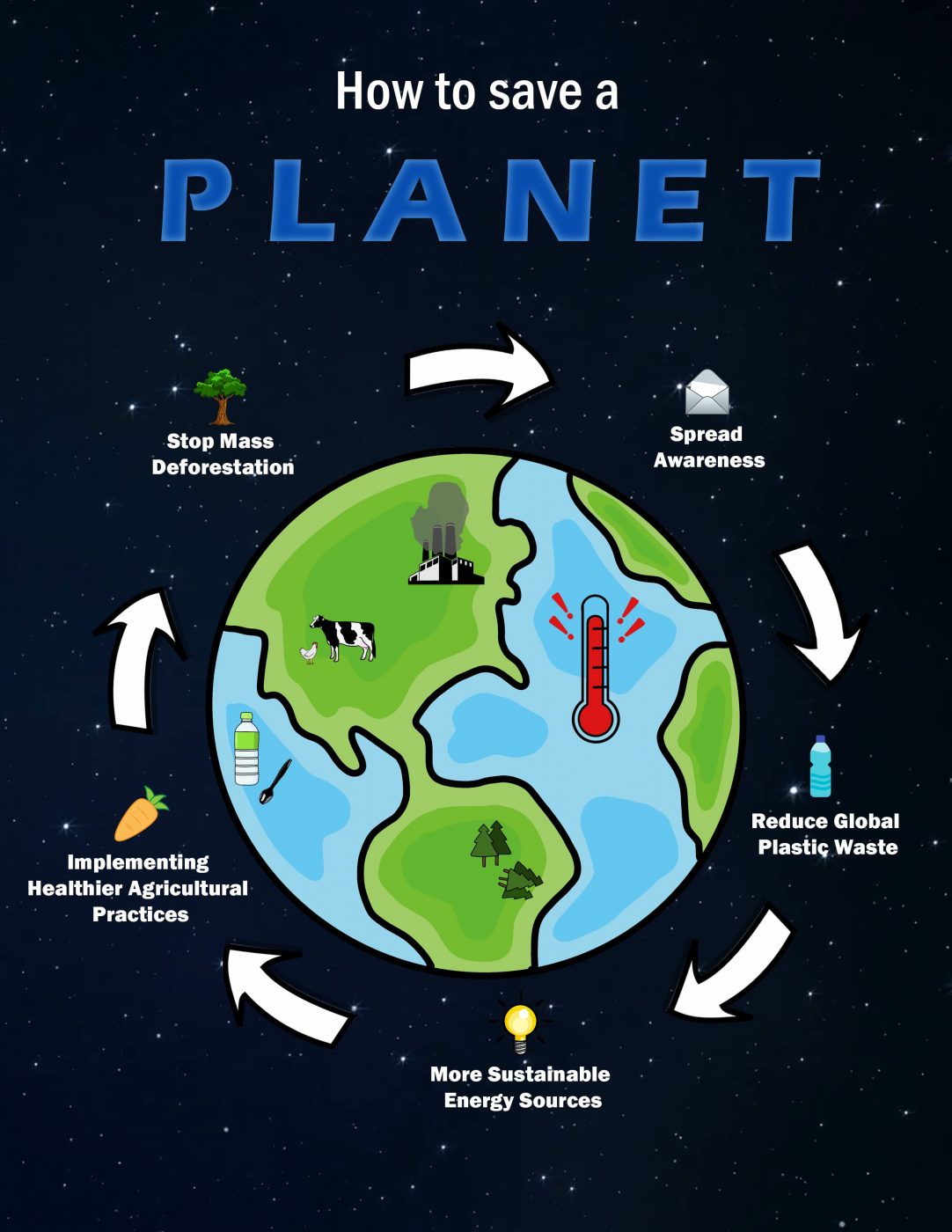 How to save a

PLANET

Spread Awareness

Reduce Global Plastic Waste

More Sustainable Energy Sources

Implementing Healthier Agricultural Practices

Stop Mass Deforestation